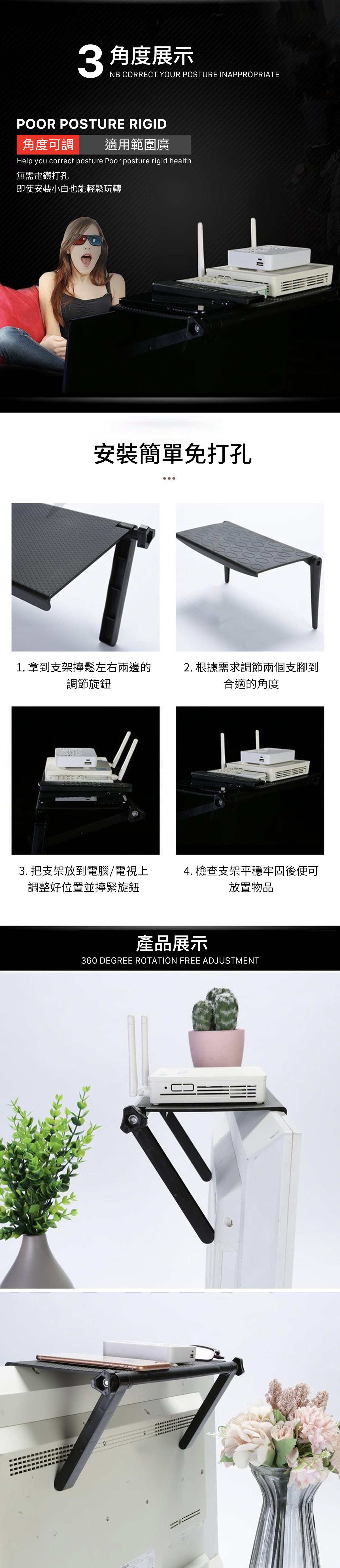 3 角度展示
NB CORRECT YOUR POSTURE INAPPROPRIATE

POOR POSTURE RIGID
角度可調 適用範圍廣
Help you correct posture Poor posture rigid health
無需電鑽打孔
即使安裝小白也能輕鬆玩轉

安裝簡單免打孔

1. 拿到支架擰鬆左右兩邊的調節旋鈕

2. 根據需求調節兩個支腳到合適的角度

3. 把支架放到電腦/電視上調整好位置並擰緊旋鈕

4. 檢查支架平穩牢固後便可放置物品

產品展示
360 DEGREE ROTATION FREE ADJUSTMENT