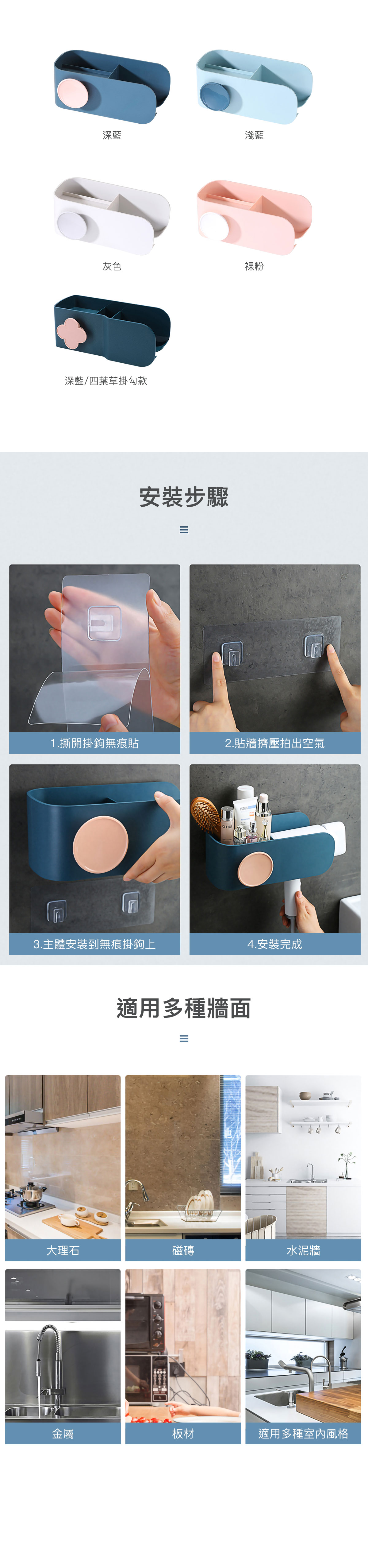 深藍

淺藍

灰色

裸粉

深藍/四葉草掛勾款

安裝步驟

1.撕開掛鉤無痕貼

2.貼牆擠壓拍出空氣

3.主體安裝到無痕掛鉤上

4.安裝完成

適用多種牆面

大理石

磁磚

水泥牆

金屬

板材

適用多種室內風格