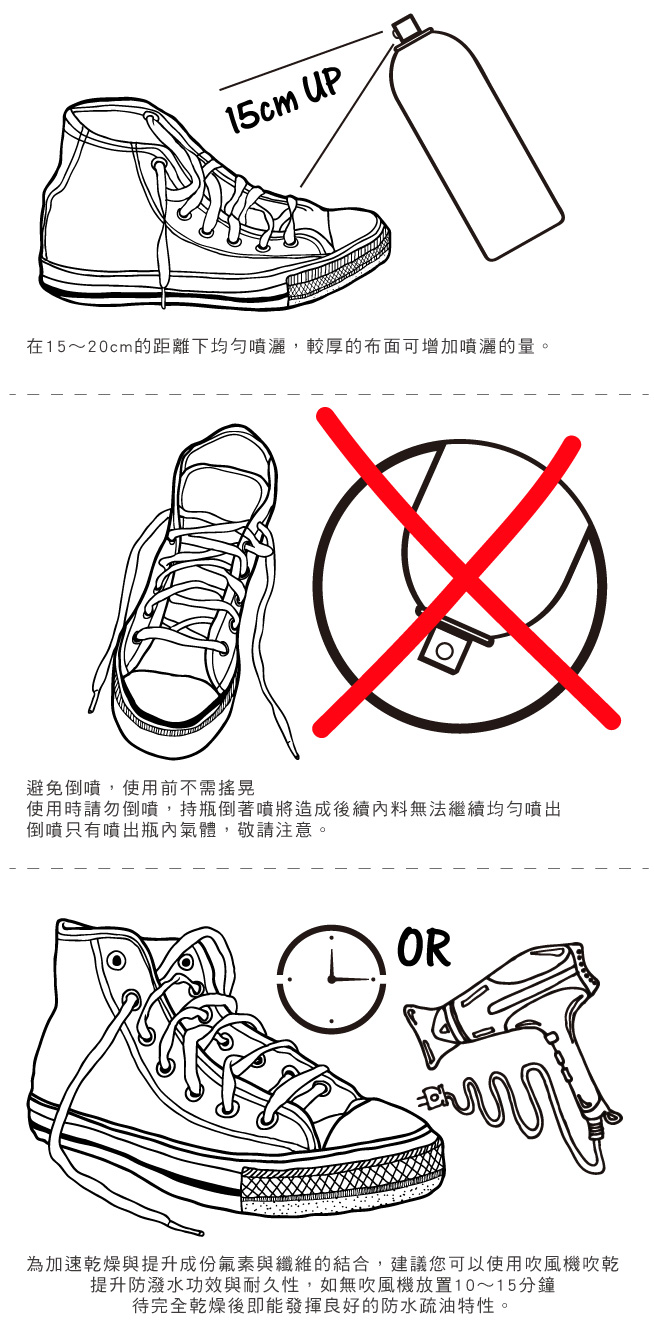 15cm UP

在15～20cm的距離下均勻噴灑，較厚的布面可增加噴灑的量。

避免倒噴，使用前不需搖晃
使用時請勿倒噴，持瓶倒著噴將造成後續內料無法繼續均勻噴出
倒噴只有噴出瓶內氣體，敬請注意。

OR

為加速乾燥與提升成份氟素與纖維的結合，建議您可以使用吹風機吹乾
提升防潑水功效與耐久性，如無吹風機放置10～15分鐘
待完全乾燥後即能發揮良好的防水疏油特性。